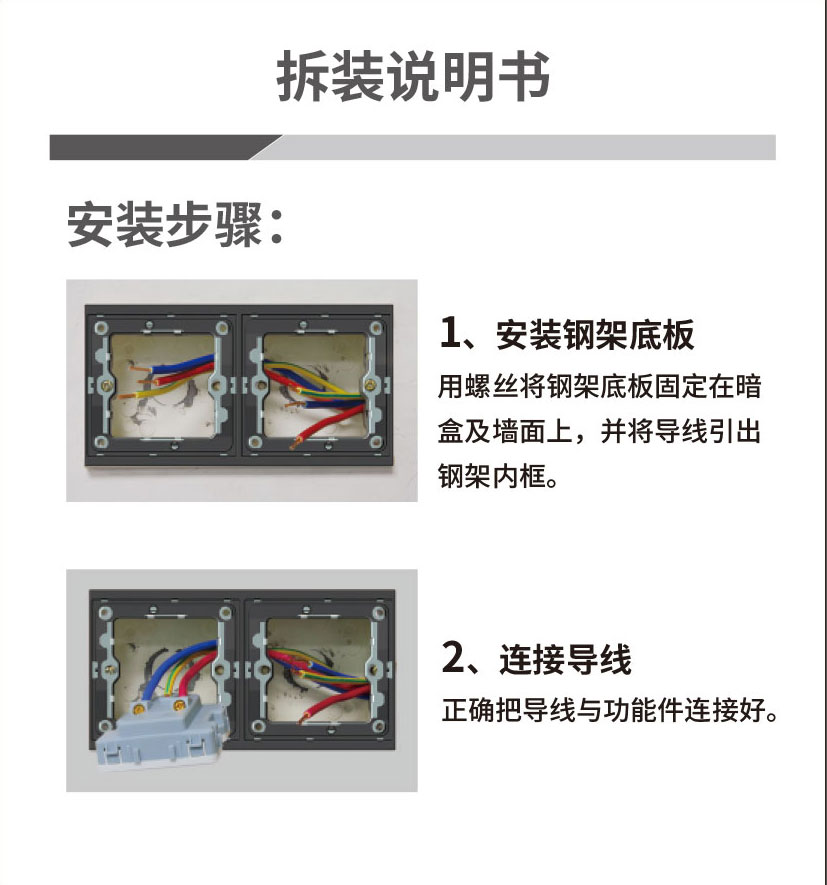 拆装说明书

安装步骤：

1、安装钢架底板

用螺丝将钢架底板固定在暗盒及墙面上，并将导线引出钢架内框。

2、连接导线

正确把导线与功能件连接好。