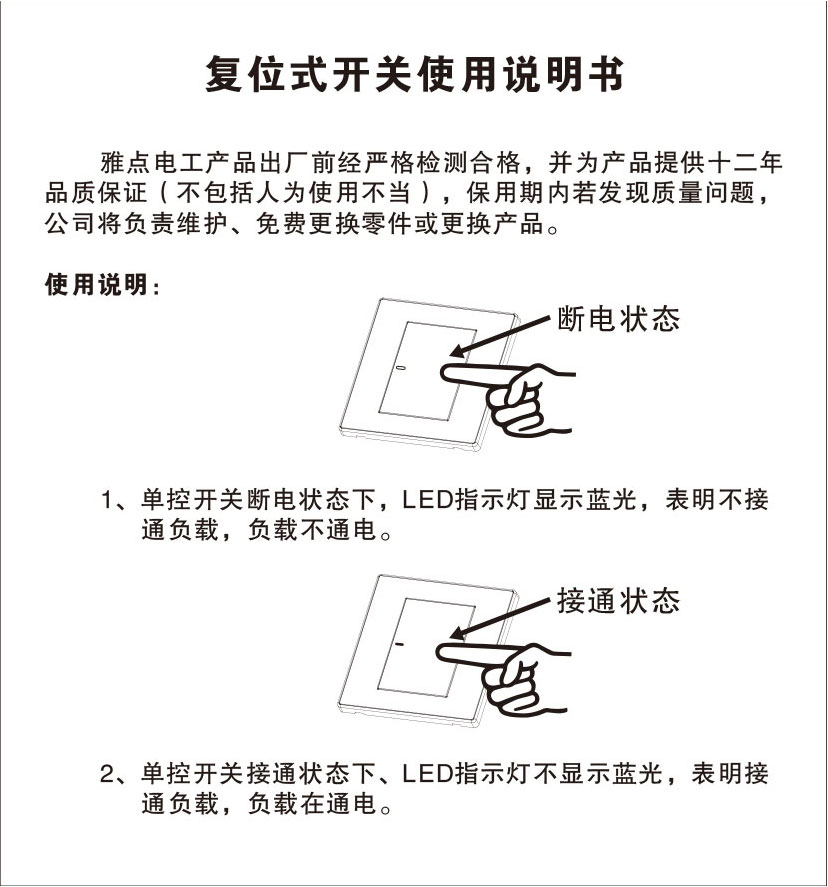 复位式开关使用说明书

雅点电工产品出厂前经严格检测合格，并为产品提供十二年品质保证（不包括人为使用不当），保用期内若发现质量问题，公司将负责维护、免费更换零件或更换产品。

使用说明：

断电状态

1、单控开关断电状态下，LED指示灯显示蓝光，表明不接通负载，负载不通电。

接通状态

2、单控开关接通状态下、LED指示灯不显示蓝光，表明接通负载，负载在通电。