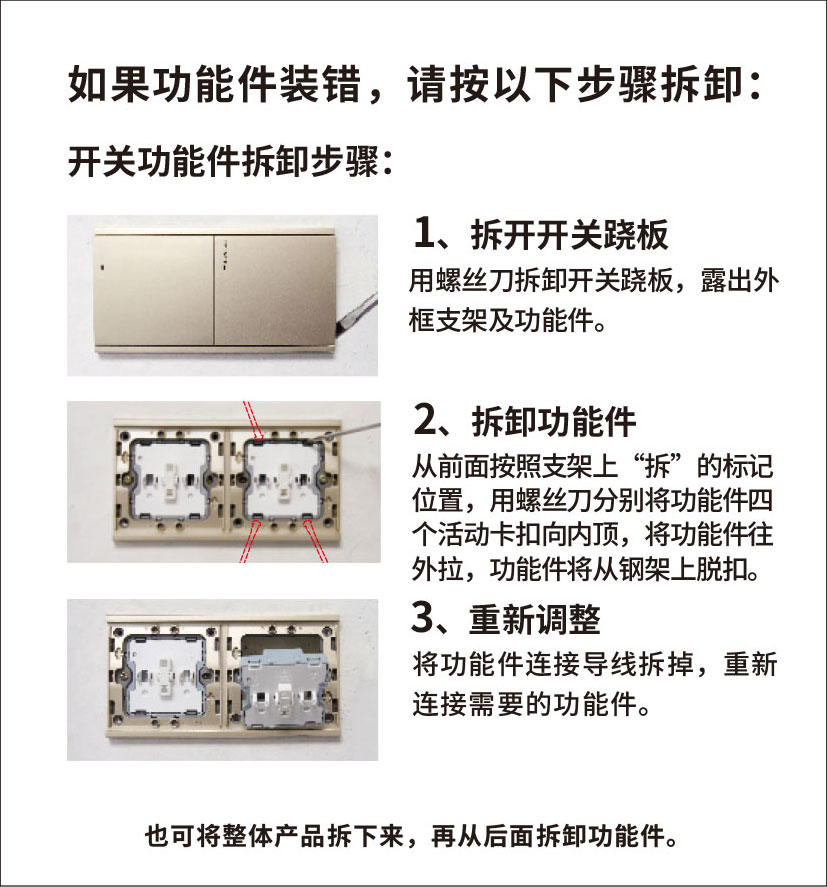 如果功能件装错，请按以下步骤拆卸：

开关功能件拆卸步骤：

1、拆开开关跷板

用螺丝刀拆卸开关跷板，露出外框支架及功能件。

2、拆卸功能件

从前面按照支架上“拆”的标记位置，用螺丝刀分别将功能件四个活动卡扣向内顶，将功能件往外拉，功能件将从钢架上脱扣。

3、重新调整

将功能件连接导线拆掉，重新连接需要的功能件。

也可将整体产品拆下来，再从后面拆卸功能件。