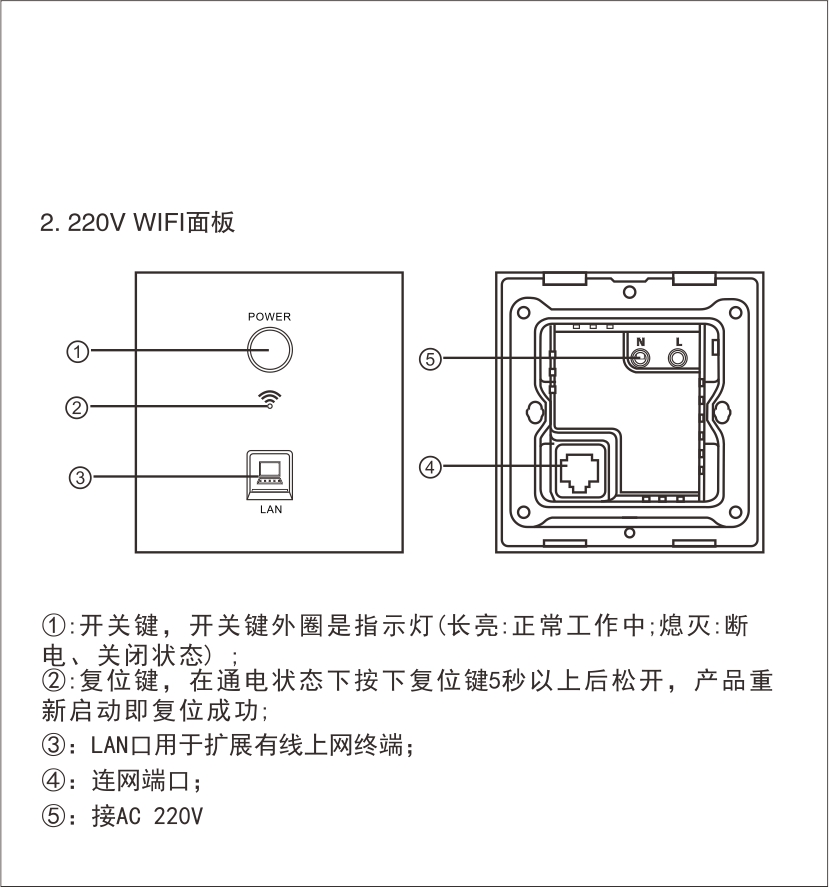 2. 220V WIFI面板

POWER

①

②

③

LAN

⑤

N

L

④

①:开关键，开关键外圈是指示灯(长亮:正常工作中;熄灭:断电、关闭状态)；
②:复位键，在通电状态下按下复位键5秒以上后松开，产品重新启动即复位成功;
③：LAN口用于扩展有线上网终端；
④：连网端口；
⑤：接AC 220V